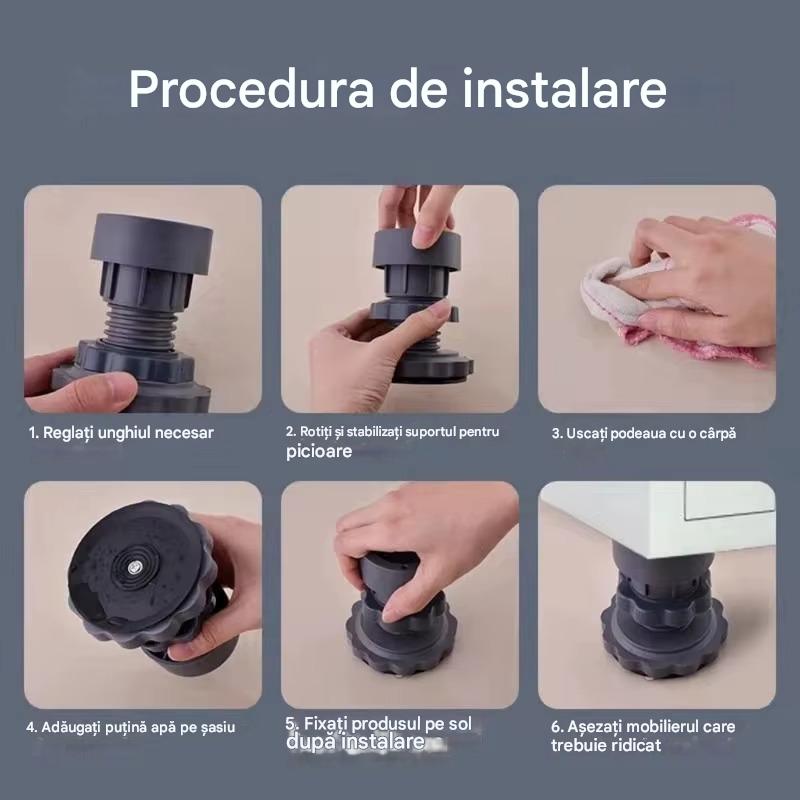 Procedura de instalare

1. Reglați unghiul necesar

2. Rotiți și stabilizați suportul pentru picioare

3. Uscați podeaua cu o cârpă

4. Adăugați puțină apă pe șasiu

5. Fixați produsul pe sol după instalare

6. Așezați mobilierul care trebuie ridicat